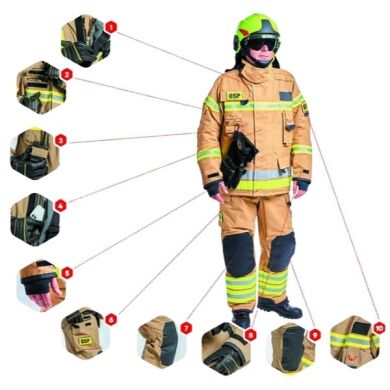 1
2
3
4
5
6
7
8
9
10
OSP
OSP